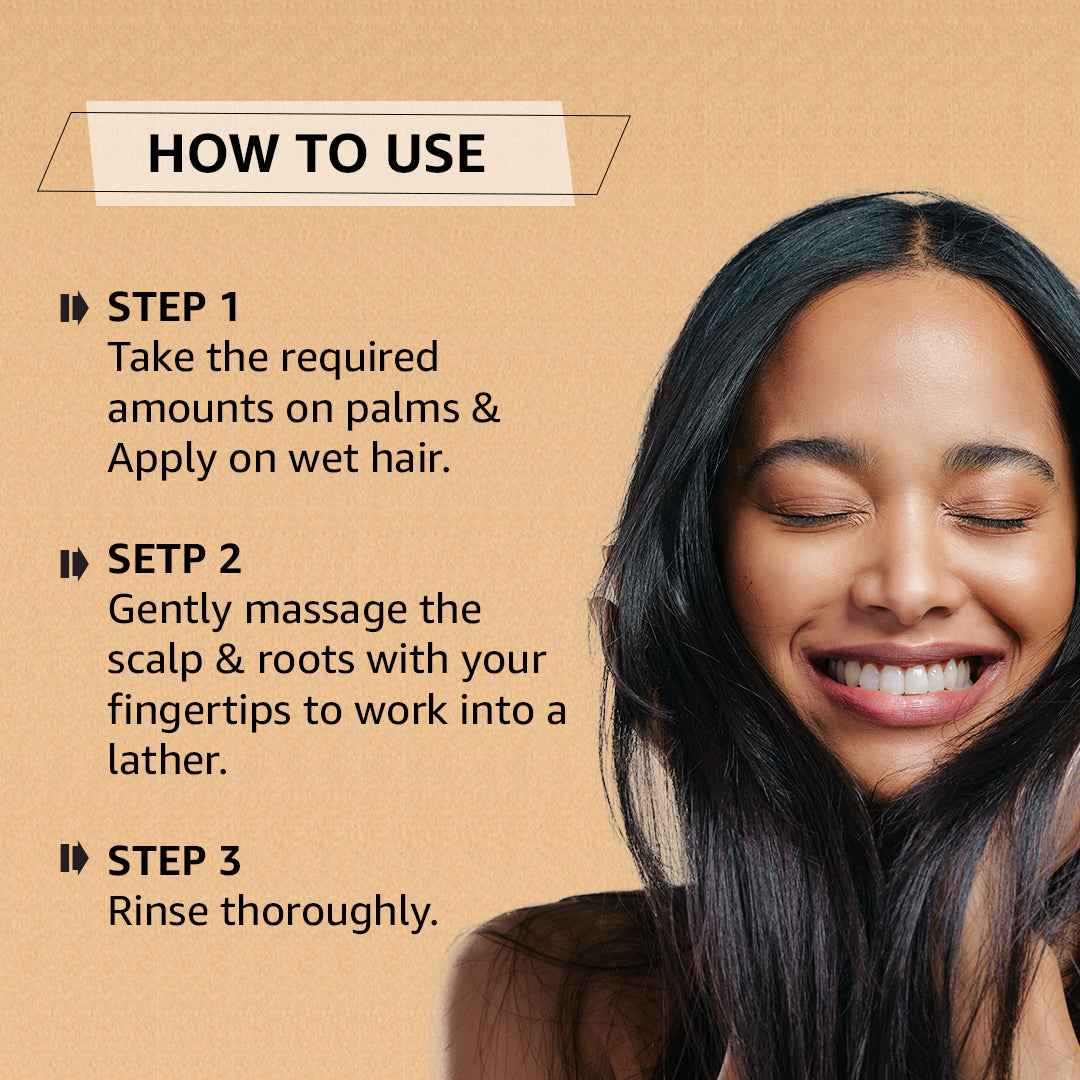 HOW TO USE

STEP 1
Take the required amounts on palms & Apply on wet hair.

SETP 2
Gently massage the scalp & roots with your fingertips to work into a lather.

STEP 3
Rinse thoroughly.